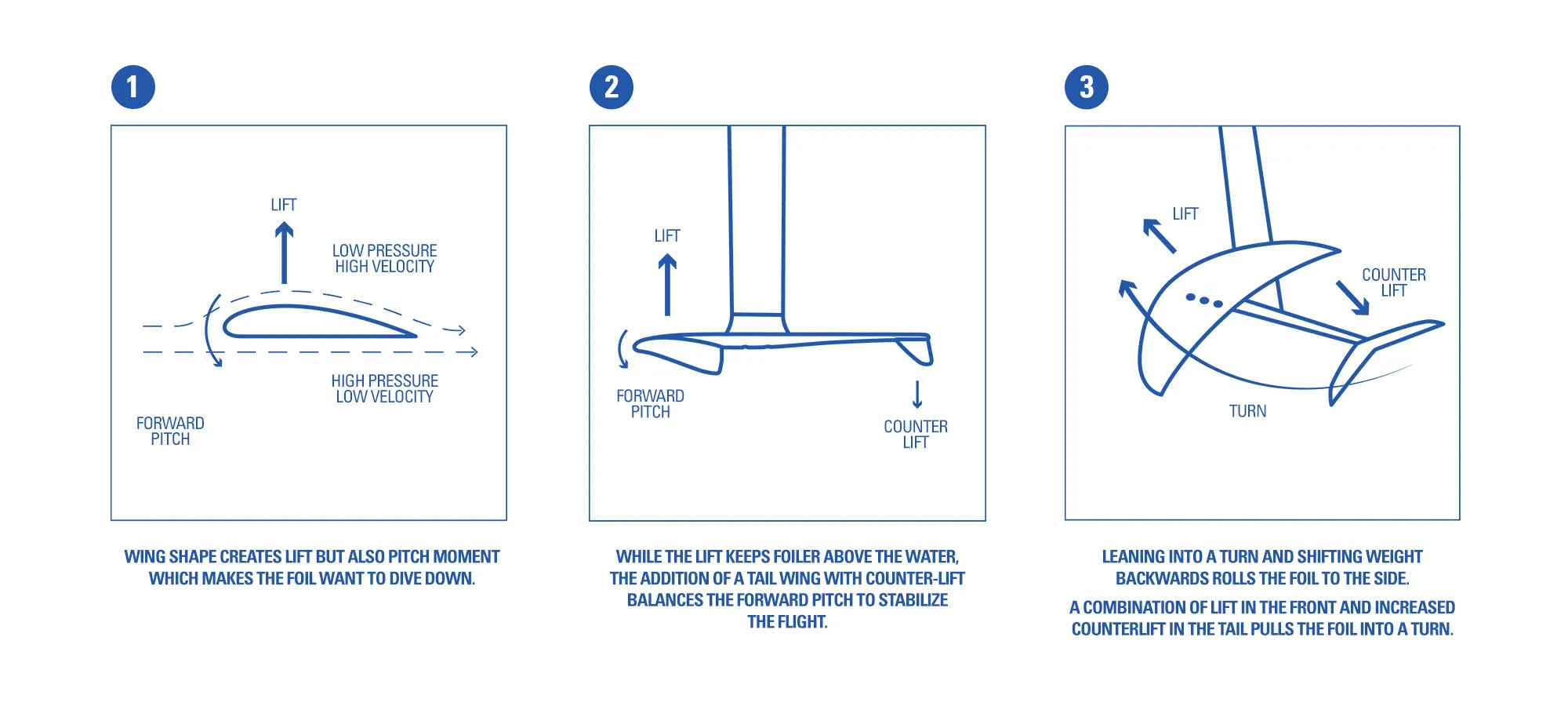 1

LIFT

LOW PRESSURE
HIGH VELOCITY

HIGH PRESSURE
LOW VELOCITY

FORWARD
PITCH

WING SHAPE CREATES LIFT BUT ALSO PITCH MOMENT WHICH MAKES THE FOIL WANT TO DIVE DOWN.

2

LIFT

FORWARD
PITCH

COUNTER
LIFT

WHILE THE LIFT KEEPS FOILER ABOVE THE WATER, THE ADDITION OF A TAIL WING WITH COUNTER-LIFT BALANCES THE FORWARD PITCH TO STABILIZE THE FLIGHT.

3

LIFT

COUNTER
LIFT

TURN

LEANING INTO A TURN AND SHIFTING WEIGHT BACKWARDS ROLLS THE FOIL TO THE SIDE.

A COMBINATION OF LIFT IN THE FRONT AND INCREASED COUNTERLIFT IN THE TAIL PULLS THE FOIL INTO A TURN.